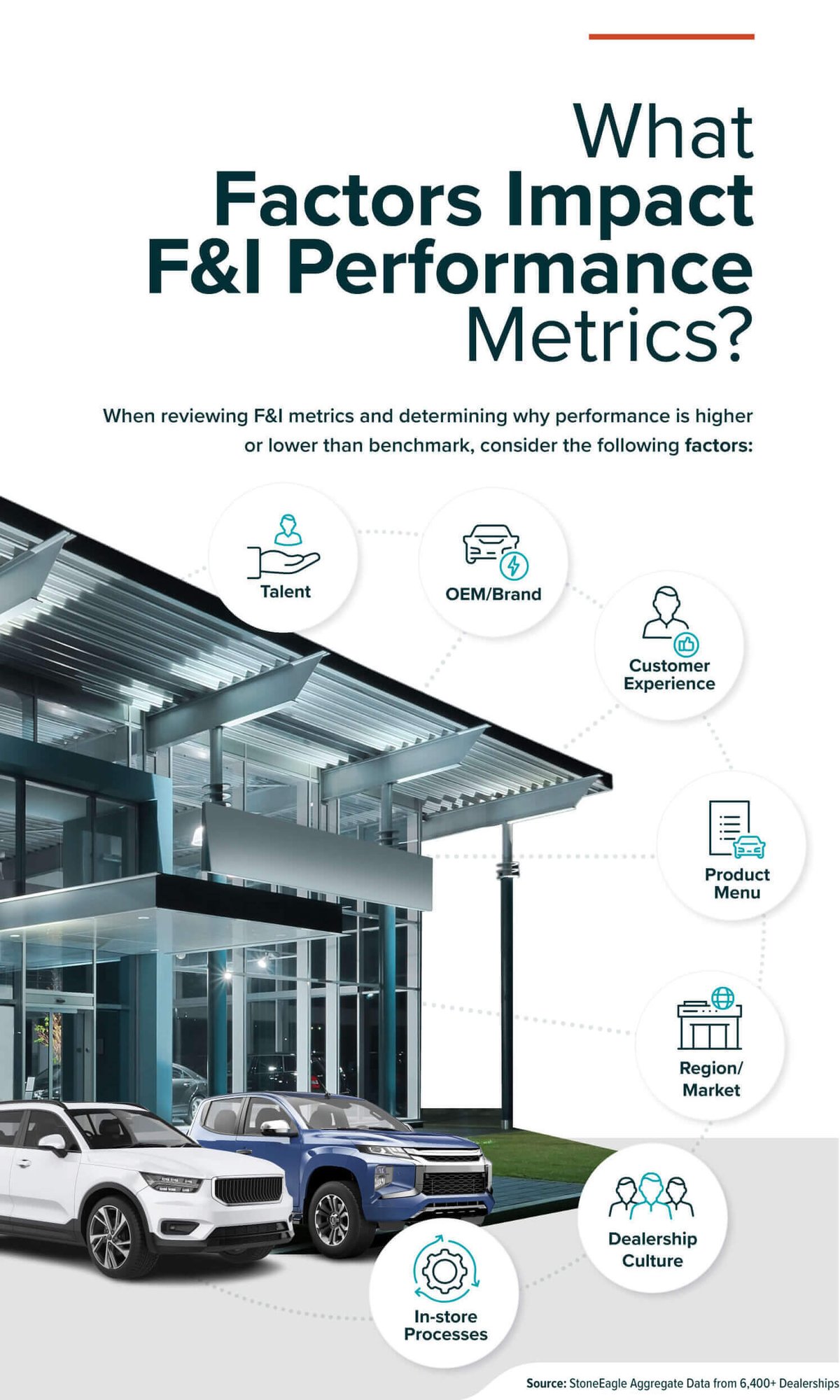 What
Factors Impact
F&I Performance
Metrics?

When reviewing F&I metrics and determining why performance is higher or lower than benchmark, consider the following factors:

Talent

OEM/Brand

Customer Experience

Product Menu

Region/ Market

Dealership Culture

In-store Processes

Source: StoneEagle Aggregate Data from 6,400+ Dealerships