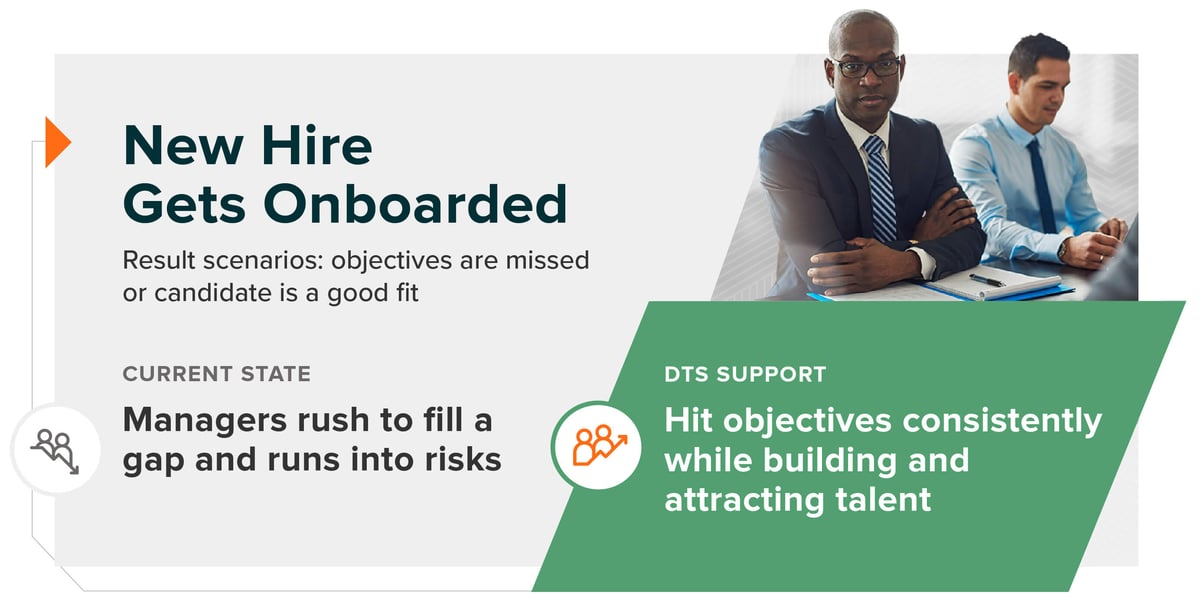 New Hire Gets Onboarded

Result scenarios: objectives are missed or candidate is a good fit

CURRENT STATE

Managers rush to fill a gap and runs into risks

DTS SUPPORT

Hit objectives consistently while building and attracting talent